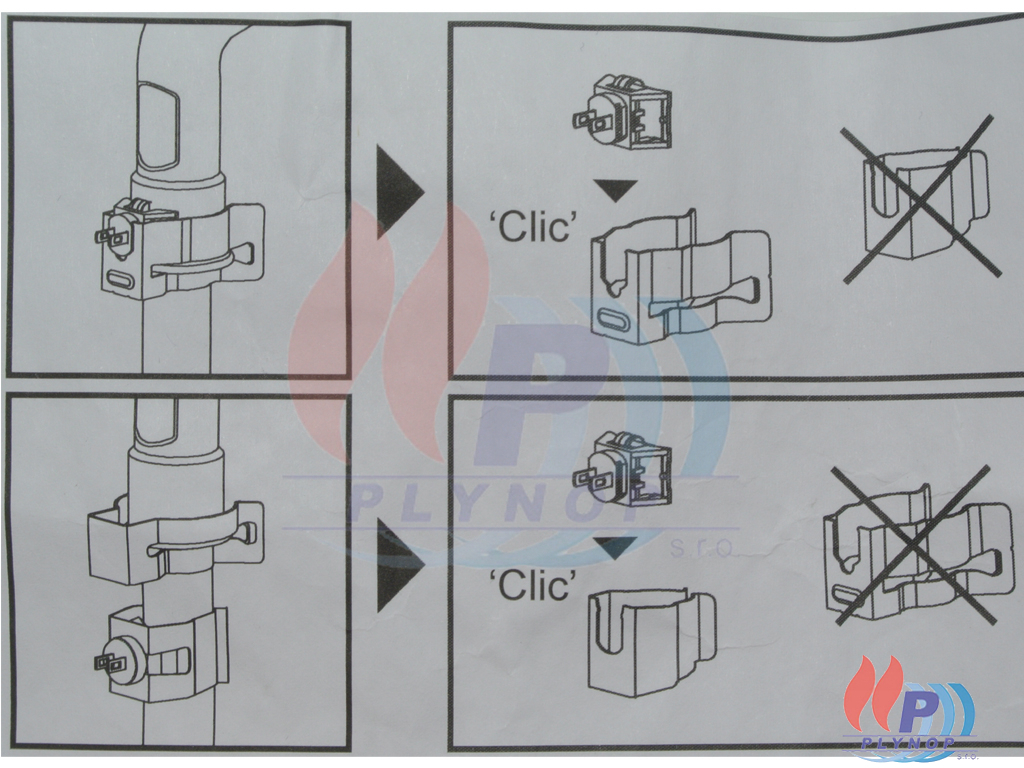 'Clic'

P
PLYNOP
s.r.o.

'Clic'

P
PLYNOP
s.r.o.